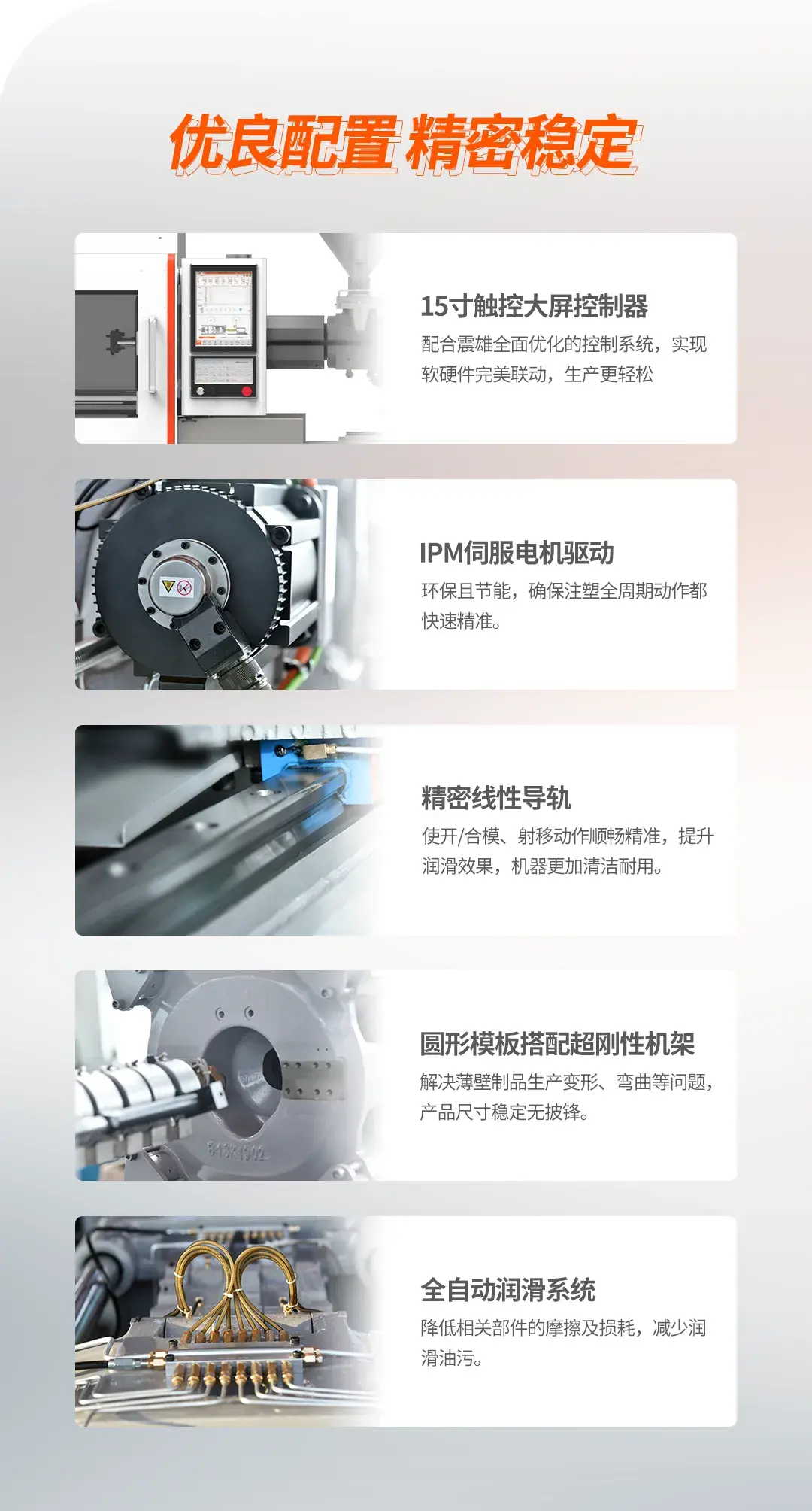 优良配置 精密稳定

15寸触控大屏控制器

配合震雄全面优化的控制系统，实现软硬件完美联动，生产更轻松

IPM伺服电机驱动

环保且节能，确保注塑全周期动作都快速精准。

精密线性导轨

使开/合模、射移动作顺畅精准，提升润滑效果，机器更加清洁耐用。

圆形模板搭配超刚性机架

解决薄壁制品生产变形、弯曲等问题，产品尺寸稳定无披锋。

全自动润滑系统

降低相关部件的摩擦及损耗，减少润滑油污。