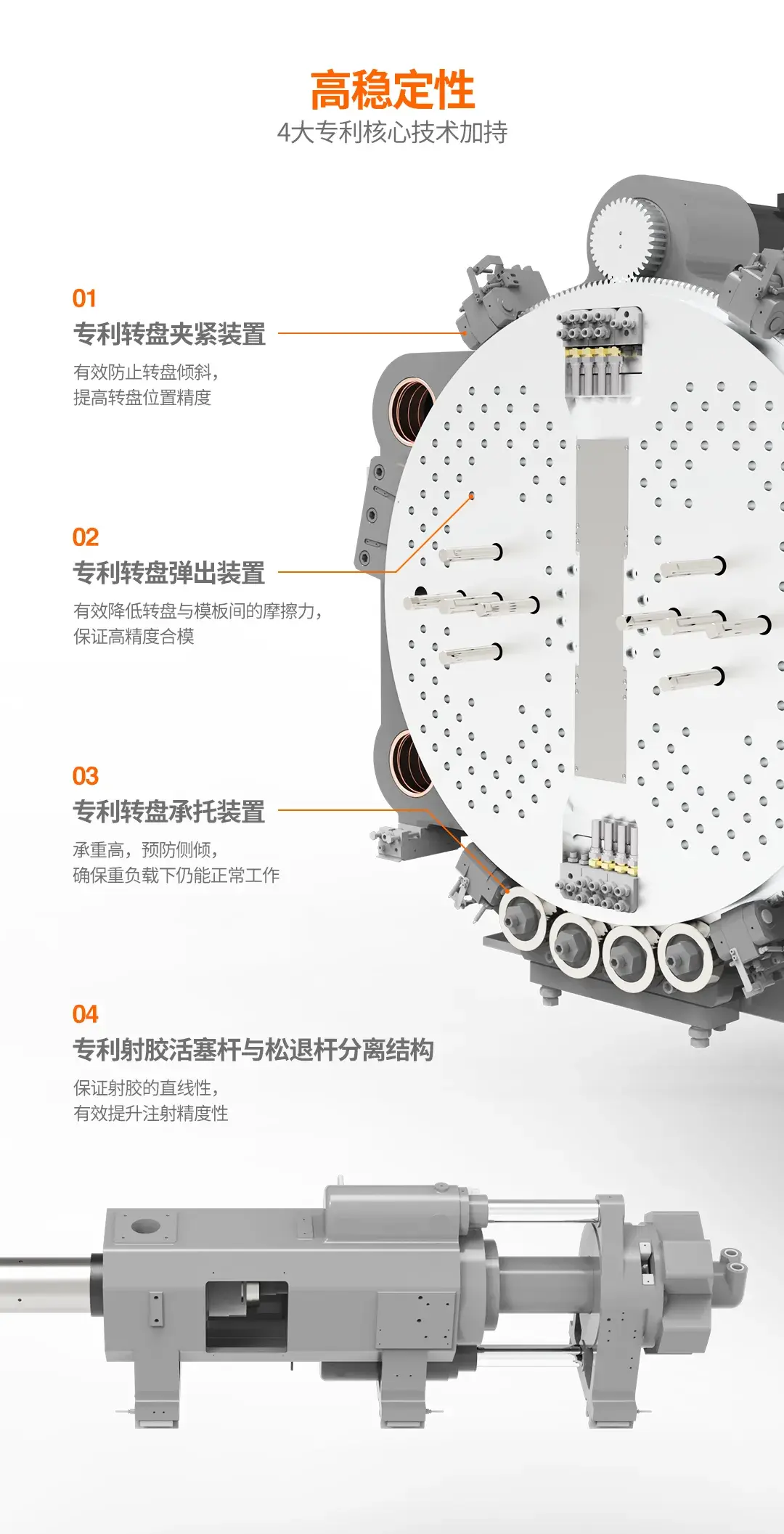 高稳定性
4大专利核心技术加持

01
专利转盘夹紧装置
有效防止转盘倾斜，
提高转盘位置精度

02
专利转盘弹出装置
有效降低转盘与模板间的摩擦力，
保证高精度合模

03
专利转盘承托装置
承重高，预防侧倾，
确保重负载下仍能正常工作

04
专利射胶活塞杆与松退杆分离结构
保证射胶的直线性，
有效提升注射精度性